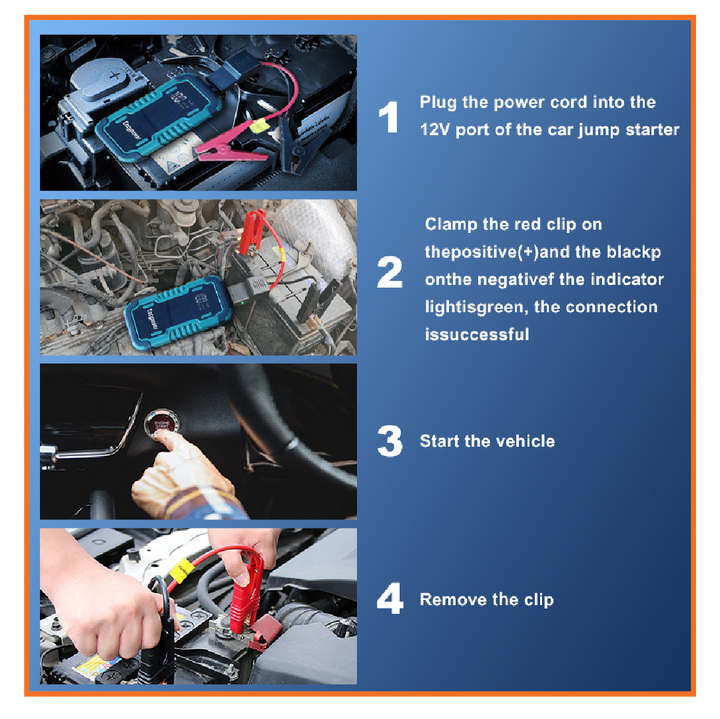 1 Plug the power cord into the 12V port of the car jump starter

2 Clamp the red clip on thepositive(+)and the blackp onthe negativef the indicator lightisgreen, the connection issuccessful

3 Start the vehicle

4 Remove the clip